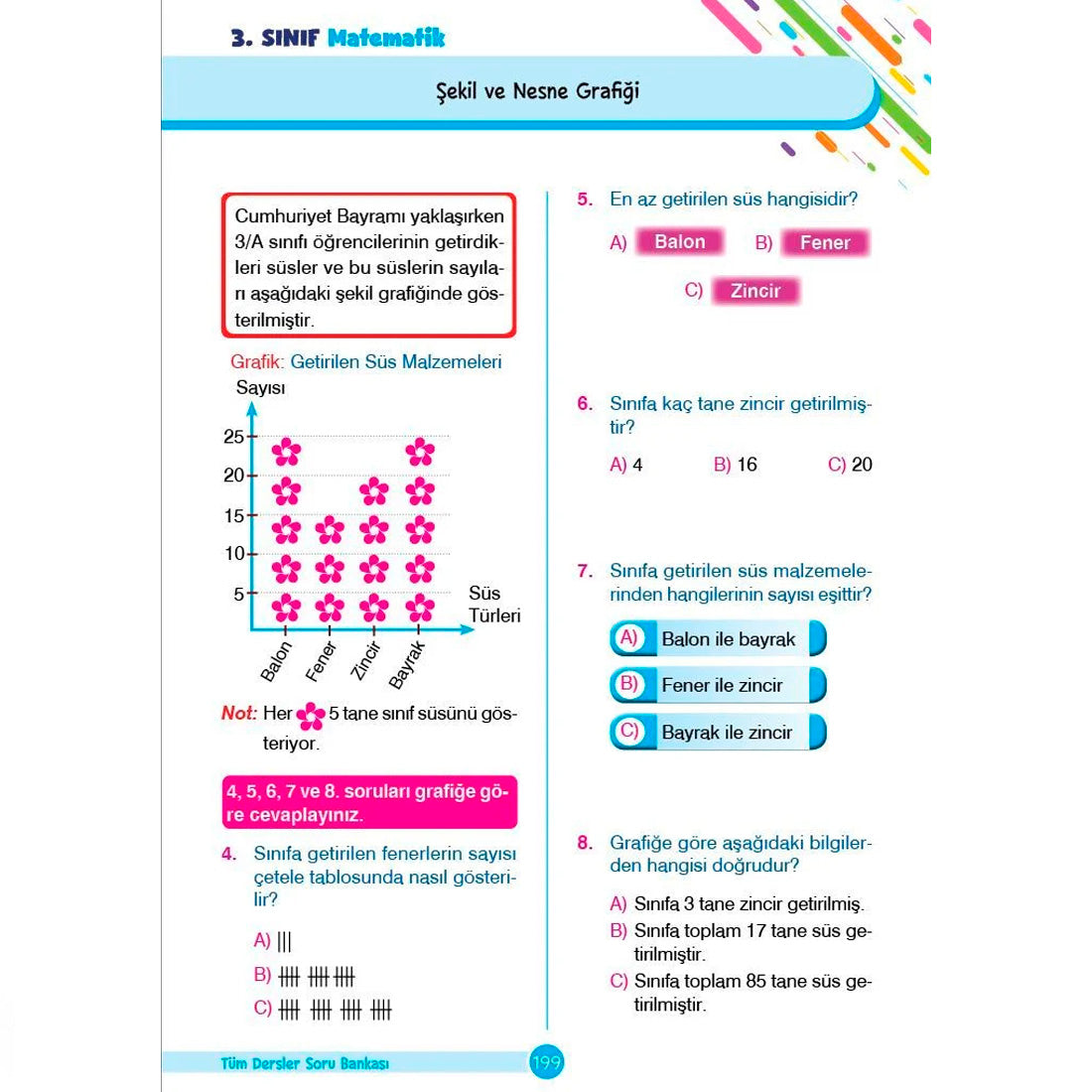 3. SINIF Matematik

Şekil ve Nesne Grafiği

Cumhuriyet Bayramı yaklaşırken 3/A sınıfı öğrencilerinin getirdikleri süsler ve bu süslerin sayıları aşağıdaki şekil grafiğinde gösterilmiştir.

Grafik: Getirilen Süs Malzemeleri

Sayısı

25
20
15
10
5

Süs Türleri

Balon
Fener
Zincir
Bayrak

Not: Her 5 tane sınıf süsünü gösteriyor.

4, 5, 6, 7 ve 8. soruları grafiğe göre cevaplayınız.

4. Sınıfa getirilen fenerlerin sayısı çetele tablosunda nasıl gösterilir?

A) |||
B) 卌 卌 卌
C) 卌 卌 卌 卌

5. En az getirilen süs hangisidir?

A) Balon
B) Fener
C) Zincir

6. Sınıfa kaç tane zincir getirilmiştir?

A) 4
B) 16
C) 20

7. Sınıfa getirilen süs malzemelerinden hangilerinin sayısı eşittir?

A) Balon ile bayrak
B) Fener ile zincir
C) Bayrak ile zincir

8. Grafiğe göre aşağıdaki bilgilerden hangisi doğrudur?

A) Sınıfa 3 tane zincir getirilmiş.
B) Sınıfa toplam 17 tane süs getirilmiştir.
C) Sınıfa toplam 85 tane süs getirilmiştir.

Tüm Dersler Soru Bankası
199