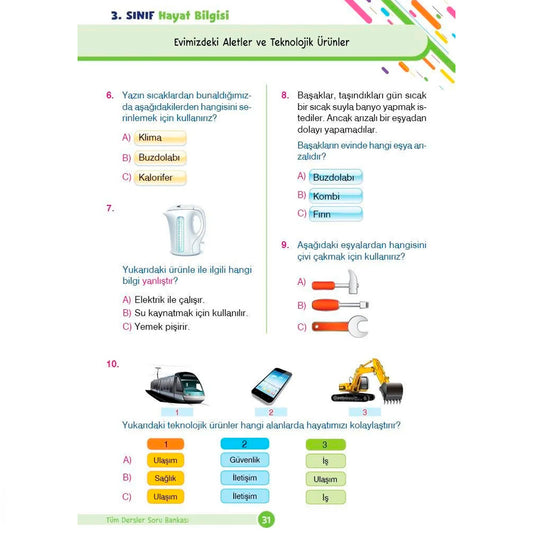 3. SINIF Hayat Bilgisi

Evimizdeki Aletler ve Teknolojik Ürünler

6. Yazın sıcaklardan bunaldığımızda aşağıdakilerden hangisini serinlemek için kullanırız?

A) Klima

B) Buzdolabı

C) Kalorifer

7.

Yukarıdaki ürünle ile ilgili hangi bilgi yanlıştır?

A) Elektrik ile çalışır.

B) Su kaynatmak için kullanılır.

C) Yemek pişirir.

8. Başaklar, taşındıkları gün sıcak bir sıcak suyla banyo yapmak istediler. Ancak arızalı bir eşyadan dolayı yapamadılar.

Başakların evinde hangi eşya arızalıdır?

A) Buzdolabı

B) Kombi

C) Fırın

9. Aşağıdaki eşyalardan hangisini çivi çakmak için kullanırız?

A)

B)

C)

10.

1

2

3

Yukarıdaki teknolojik ürünler hangi alanlarda hayatımızı kolaylaştırır?

| | 1 | 2 | 3 |
|---|---|---|---|
| A) | Ulaşım | Güvenlik | İş |
| B) | Sağlık | İletişim | Ulaşım |
| C) | Ulaşım | İletişim | İş |

Tüm Dersler Soru Bankası 31